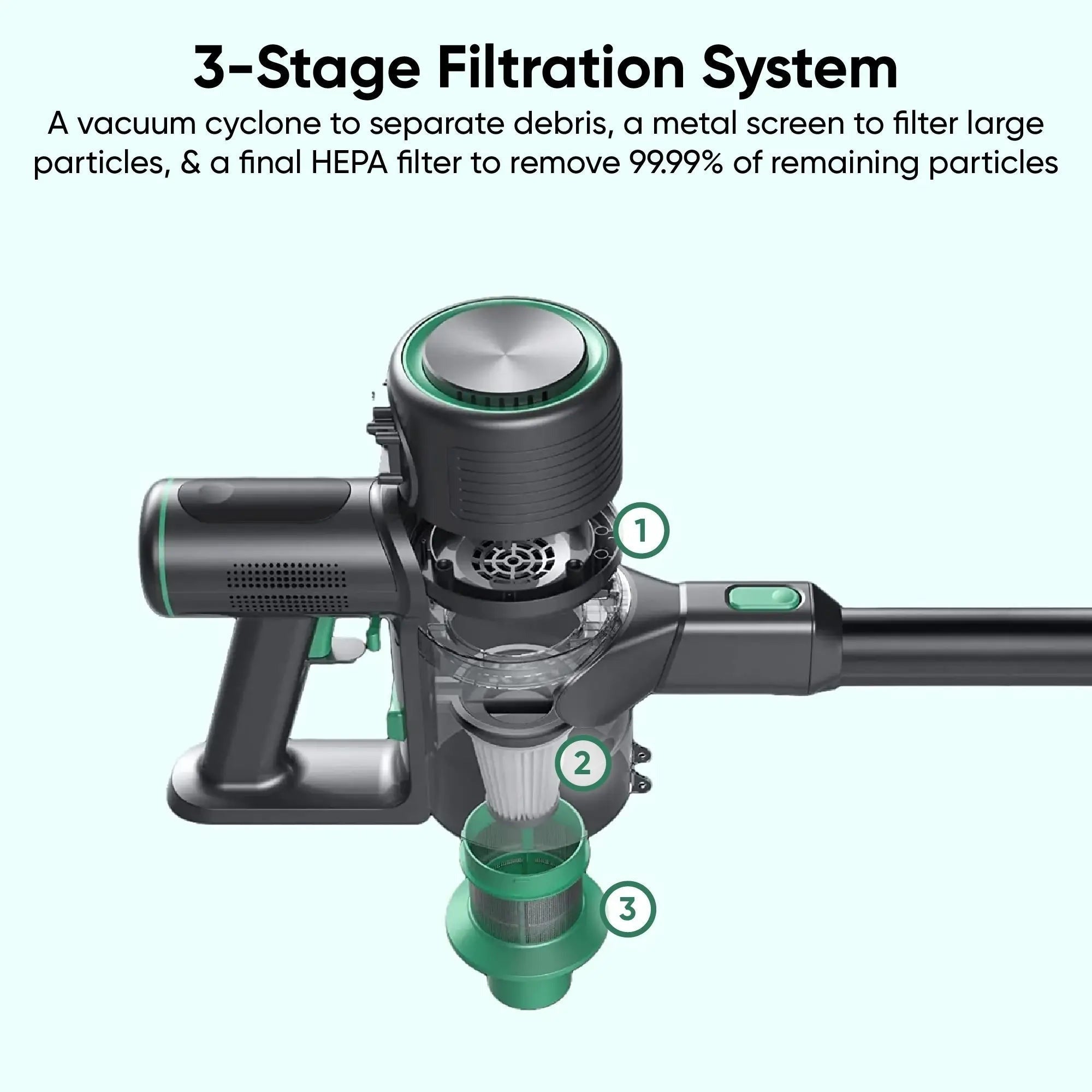 3-Stage Filtration System

A vacuum cyclone to separate debris, a metal screen to filter large particles, & a final HEPA filter to remove 99.99% of remaining particles

1

2

3